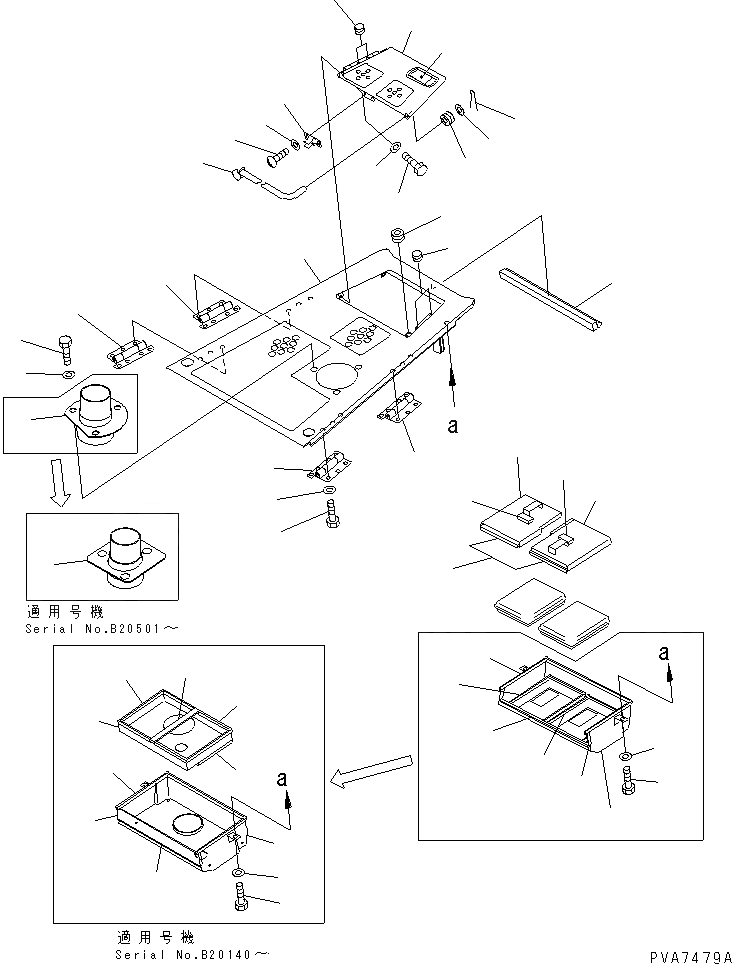 a

適用号機
Serial No.B20501～

a

a

適用号機
Serial No.B20140～

PVA7479A