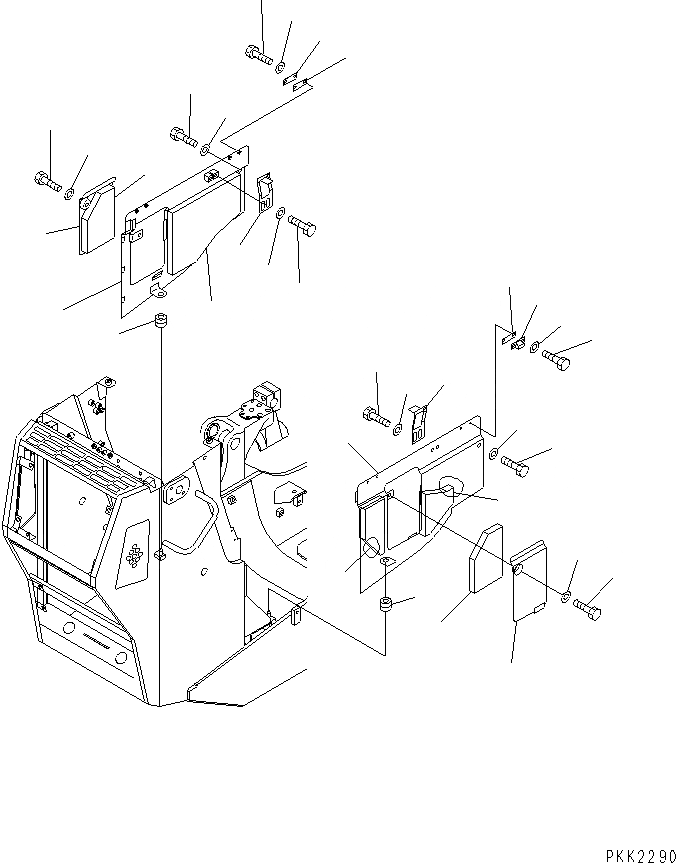 PKK2290