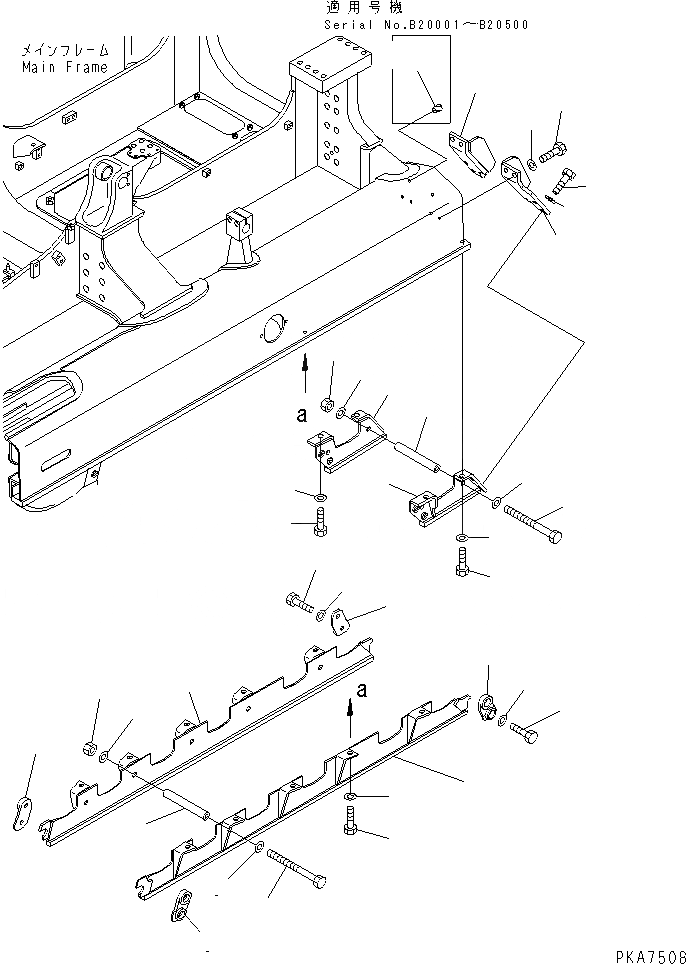 適用号機
Serial No.B20001～B20500

メインフレーム
Main Frame

a

a

PKA7508