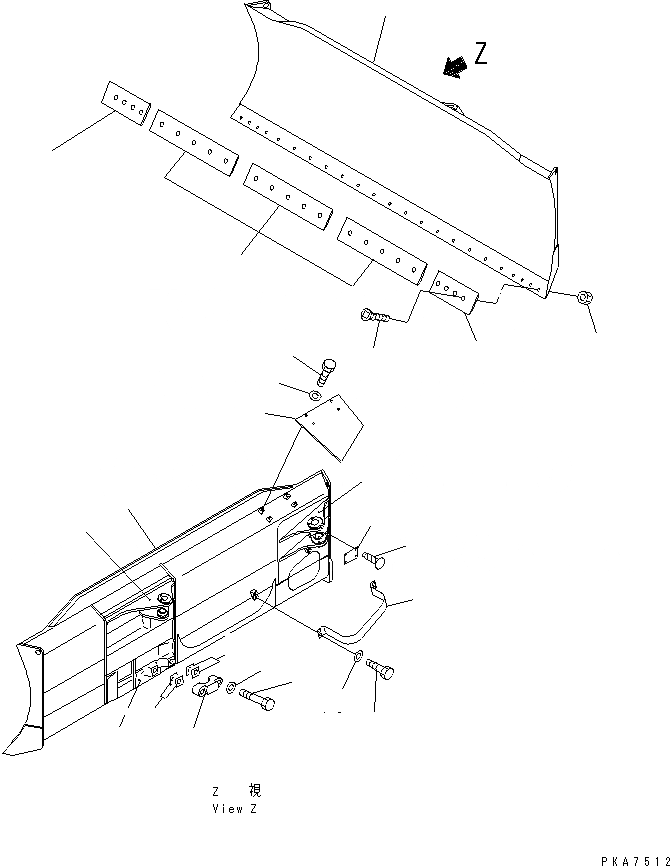 Z

Z 視
View Z

PKA7512