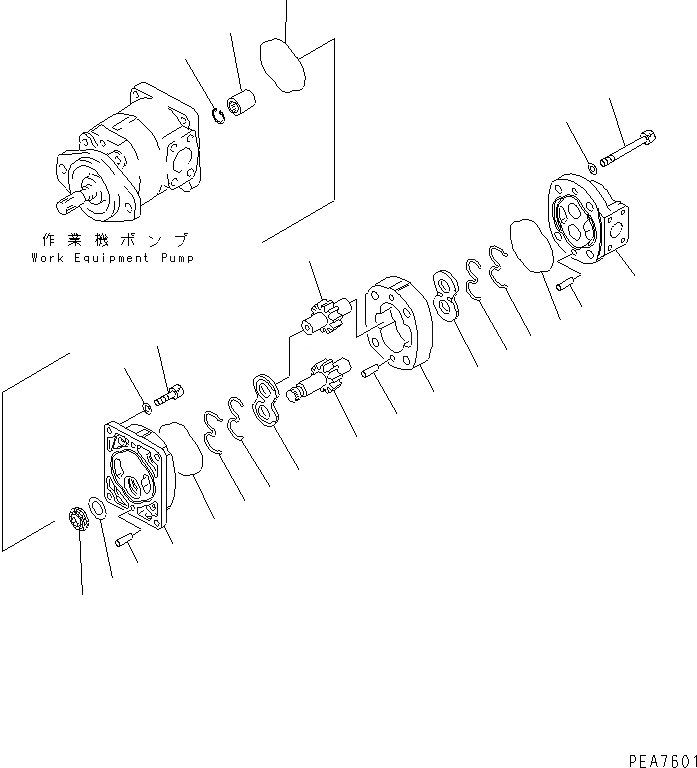 作業機ポンプ
Work Equipment Pump

PEA7601