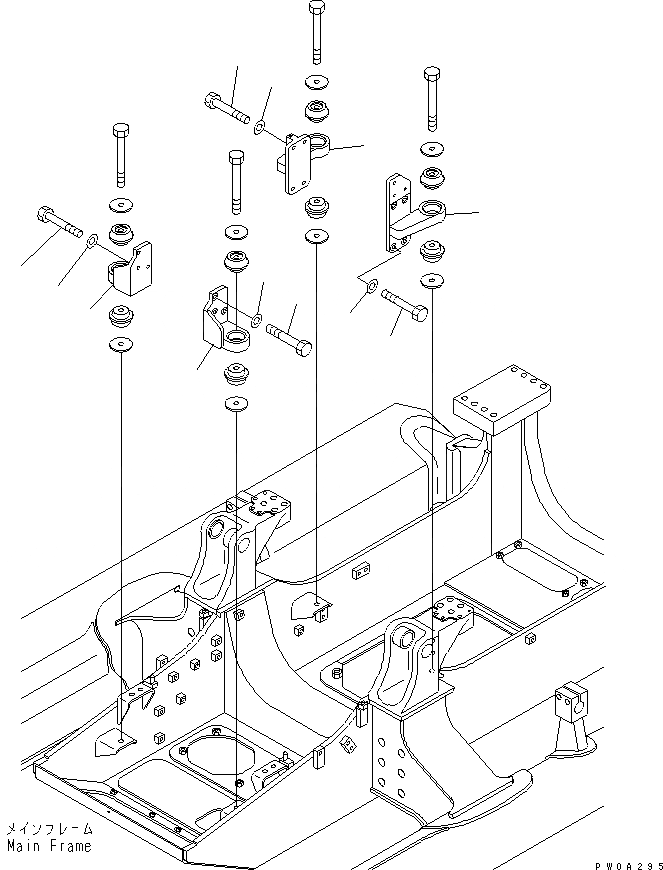 メインフレーム
Main Frame

PW0A295