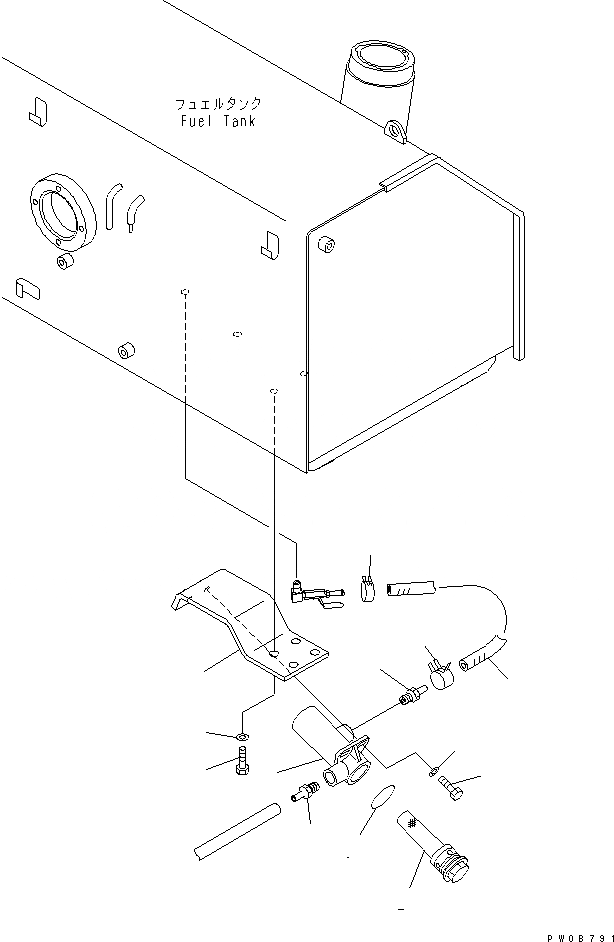 フュエルタンク
Fuel Tank

PW08791