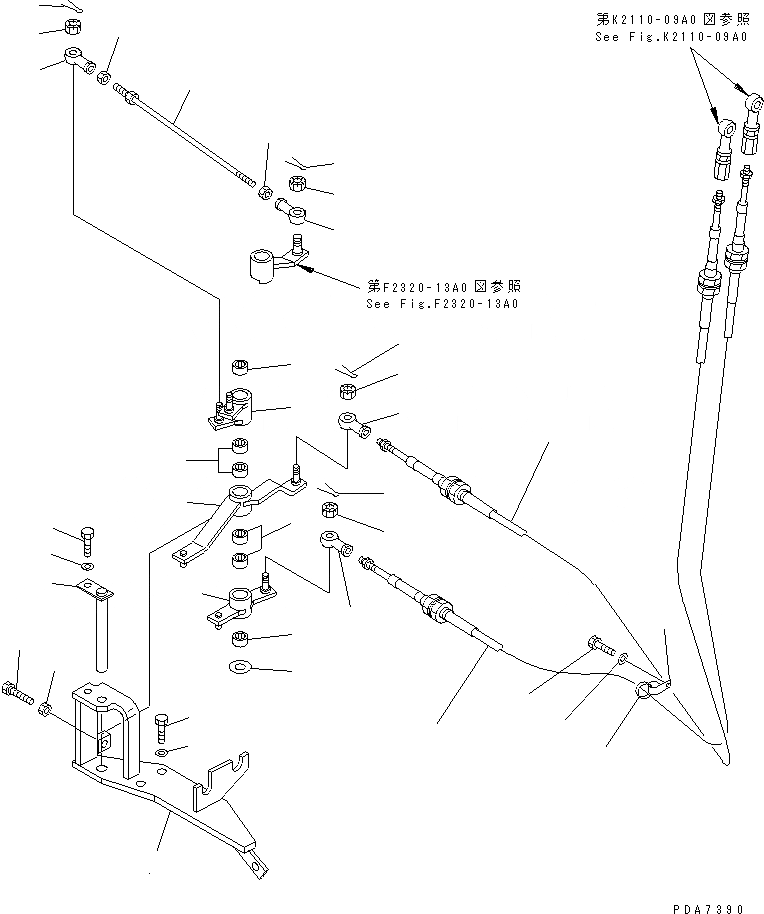 第K2110-09A0 図参照
See Fig.K2110-09A0

第F2320-13A0 図参照
See Fig.F2320-13A0

PDA7390