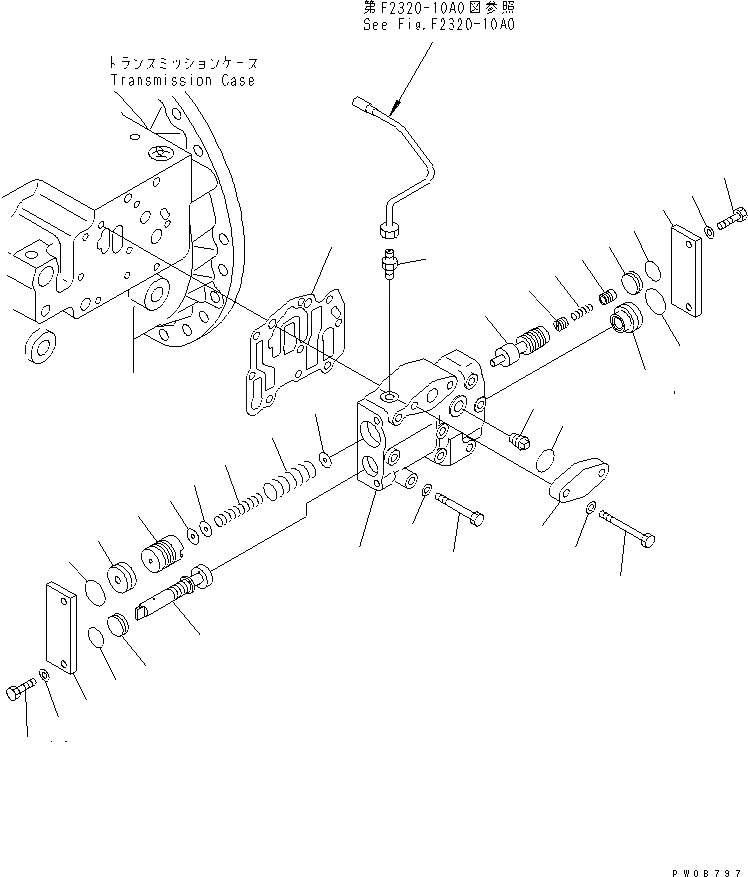 第F2320-10A0図参照
See Fig.F2320-10A0

トランスミッションケース
Transmission Case

PW08797