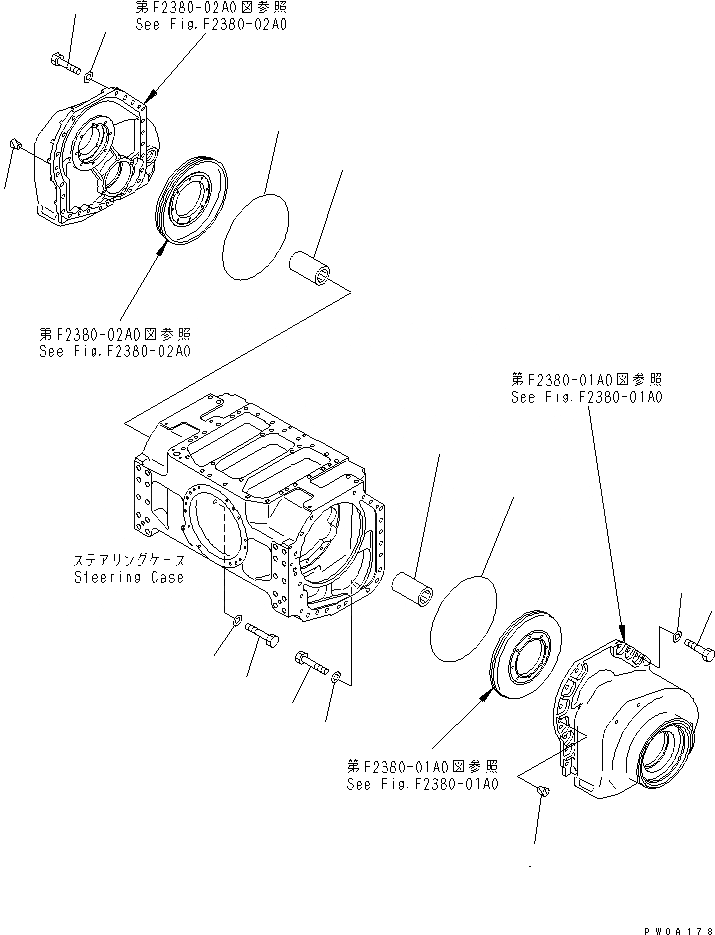 第F2380-02A0図参照
See Fig.F2380-02A0

第F2380-02A0図参照
See Fig.F2380-02A0

第F2380-01A0図参照
See Fig.F2380-01A0

ステアリングケース
Steering Case

第F2380-01A0図参照
See Fig.F2380-01A0

PW0A178