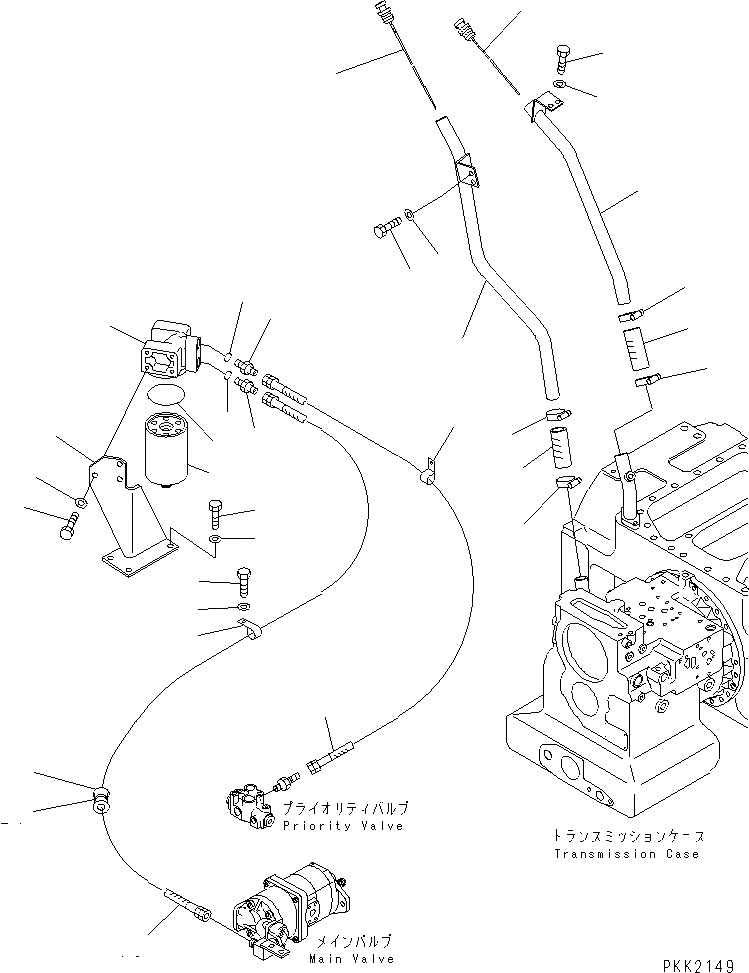 プライオリティバルブ
Priority Valve

トランスミッションケース
Transmission Case

メインバルブ
Main Valve

PKK2149