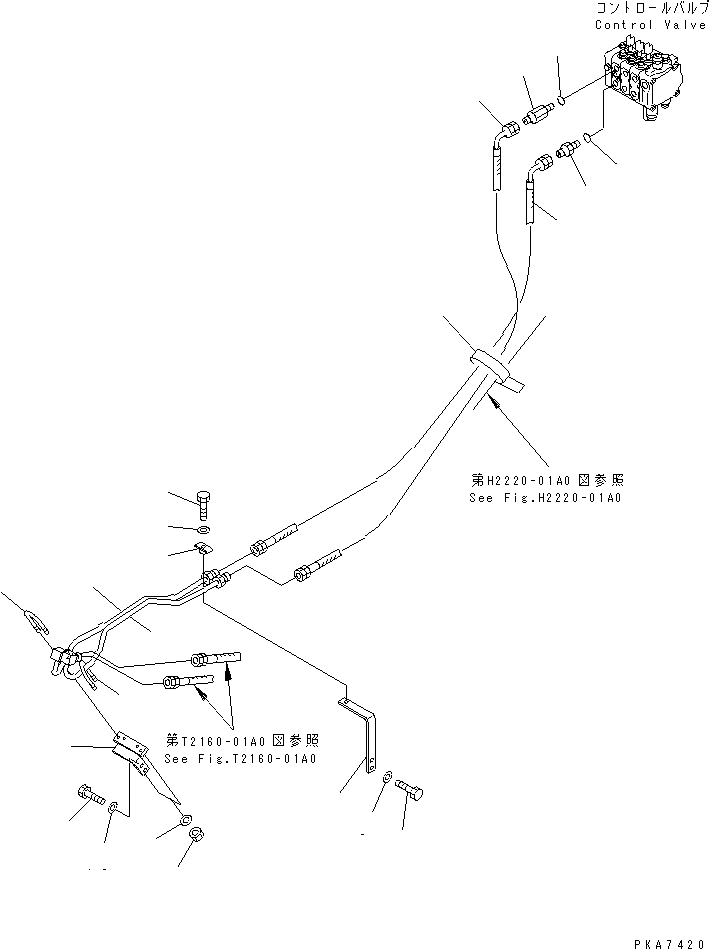 コントロールバルブ
Control Valve

第H2220-01A0図参照
See Fig.H2220-01A0

第T2160-01A0図参照
See Fig.T2160-01A0

PKA7420