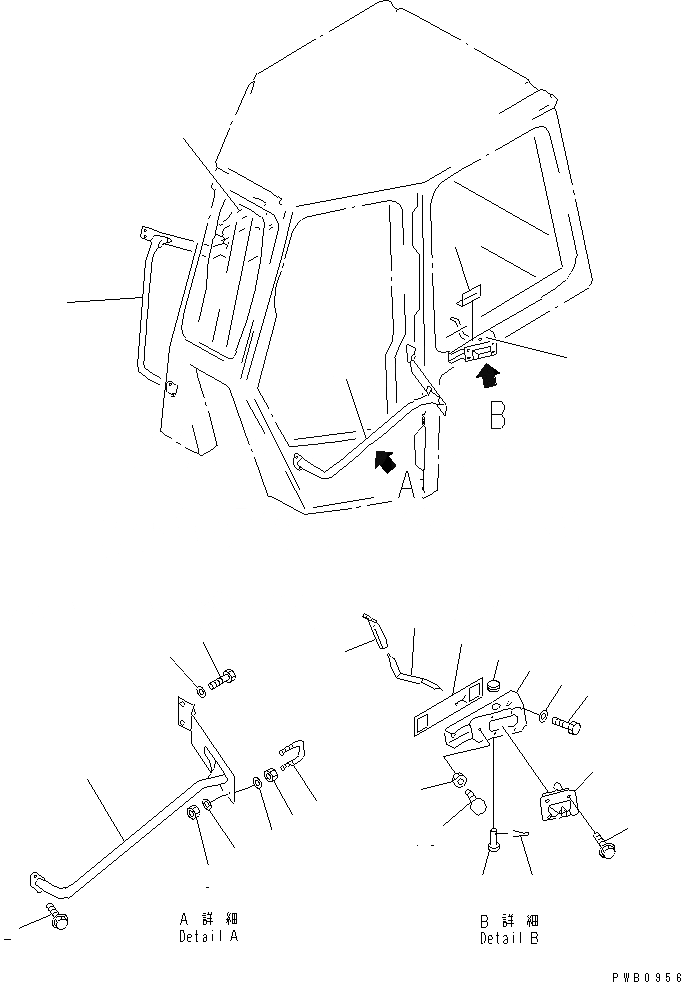 B

A

A 詳 細
Detail A

B 詳 細
Detail B

PWB0956