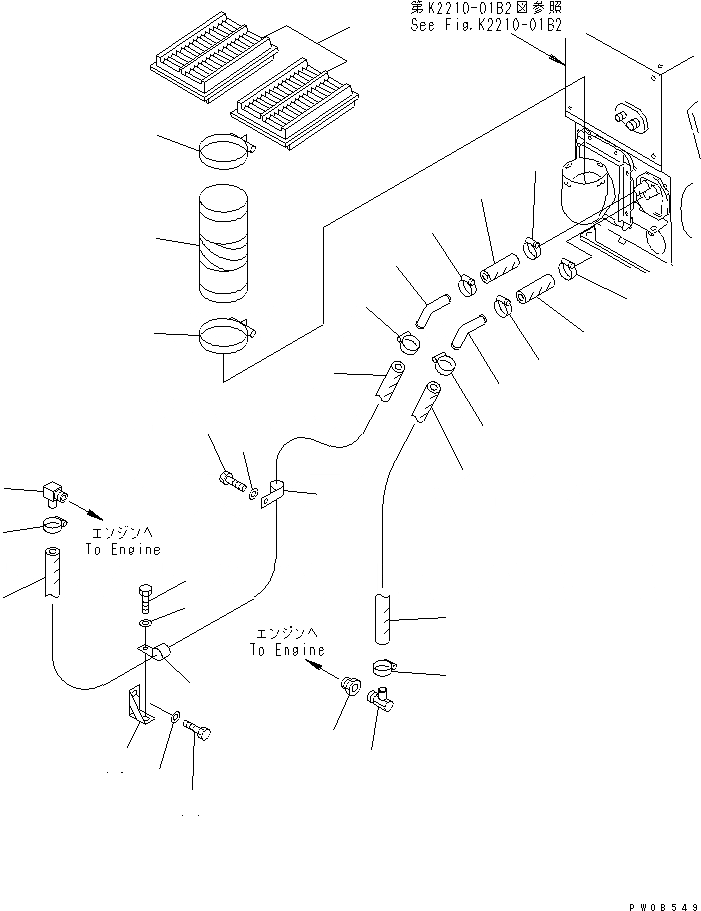 第K2210-01B2図参照
See Fig.K2210-01B2

エンジンへ
To Engine

エンジンへ
To Engine

PW08549