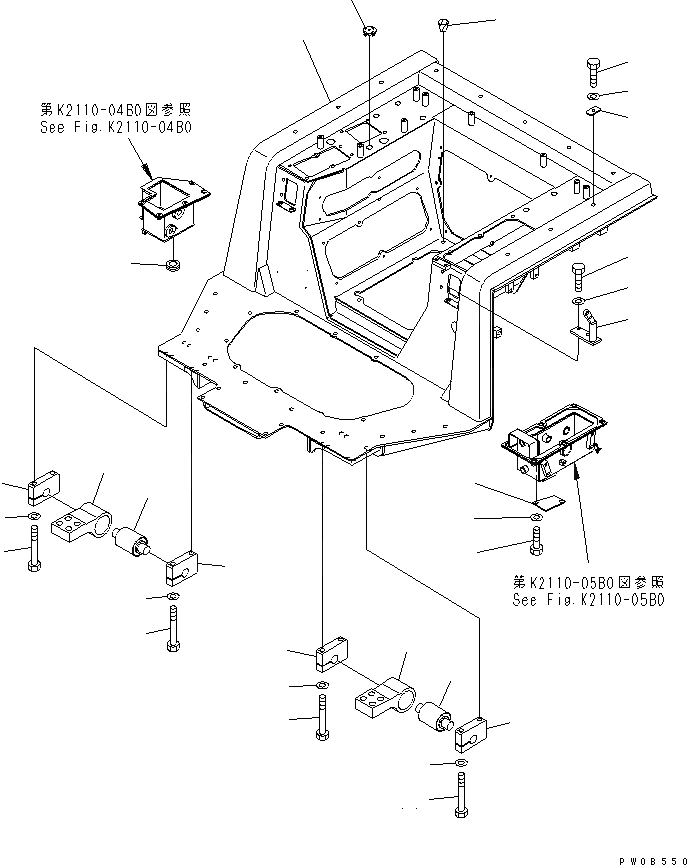 第K2110-04B0図参照
See Fig.K2110-04B0

第K2110-05B0図参照
See Fig.K2110-05B0

PW08550