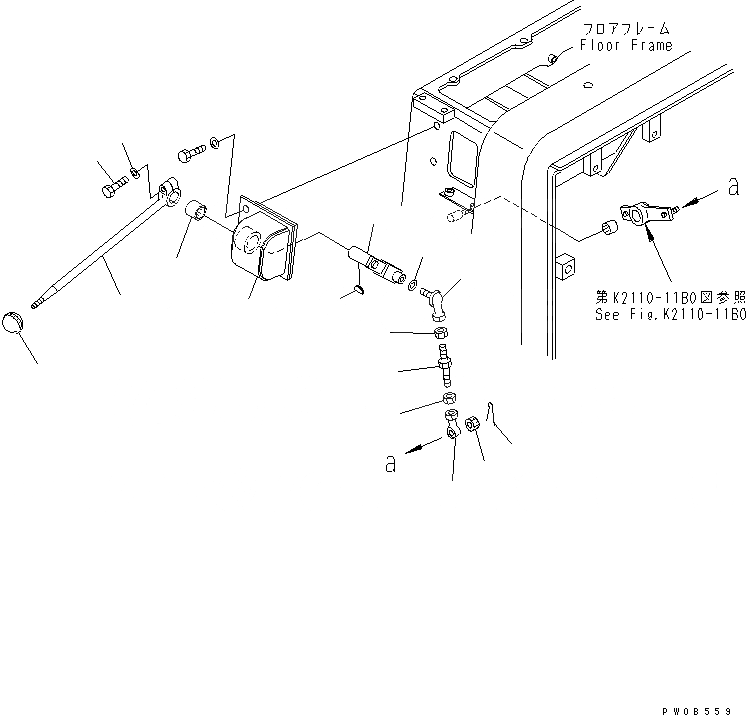 フロアフレーム
Floor Frame

a

第K2110-11B0図参照
See Fig.K2110-11B0

a

PW08559