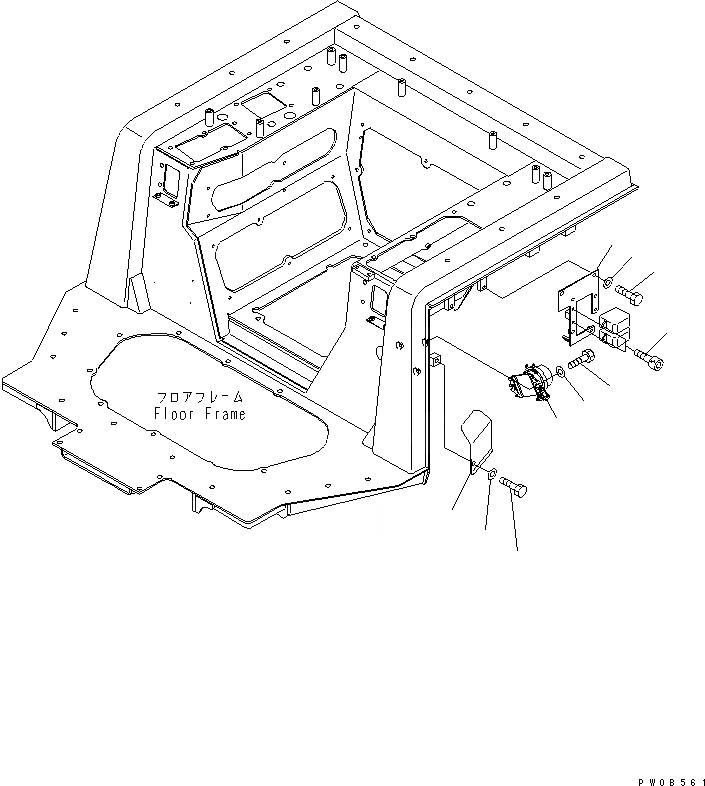 フロアフレーム
Floor Frame

PW0B561