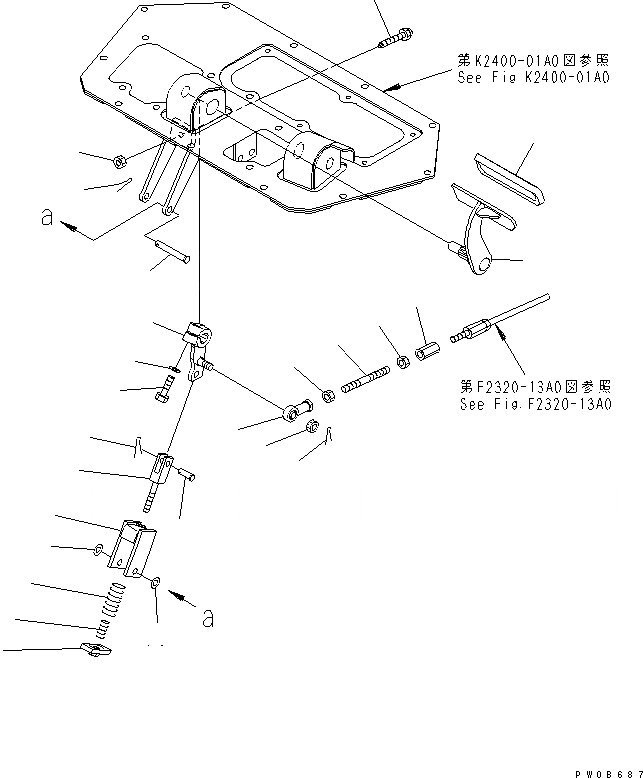 第K2400-01A0図参照
See Fig K2400-01A0

a

第F2320-13A0図参照
See Fig.F2320-13A0

a

PW0B687