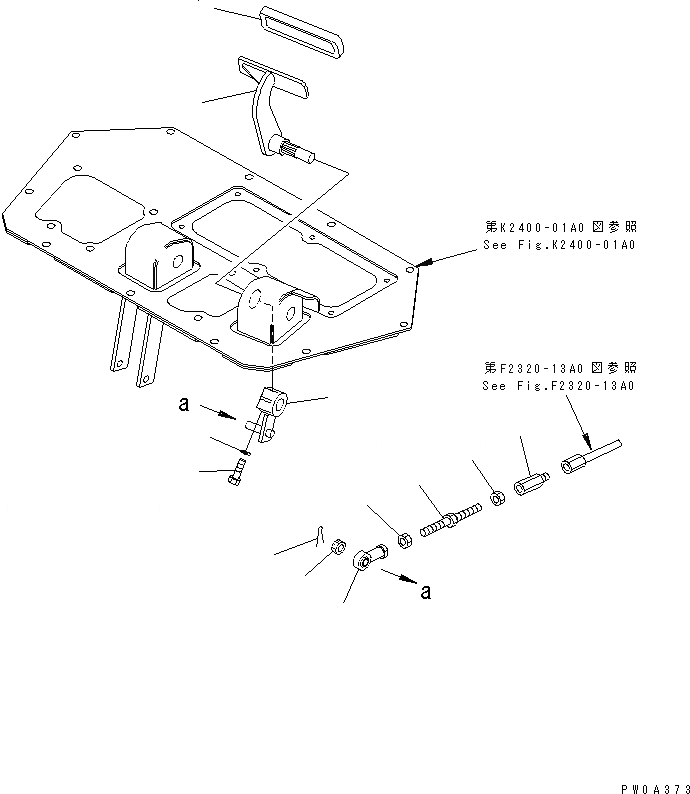 第K2400-01A0 図参照
See Fig.K2400-01A0

第F2320-13A0 図参照
See Fig.F2320-13A0

a

a

PW0A373