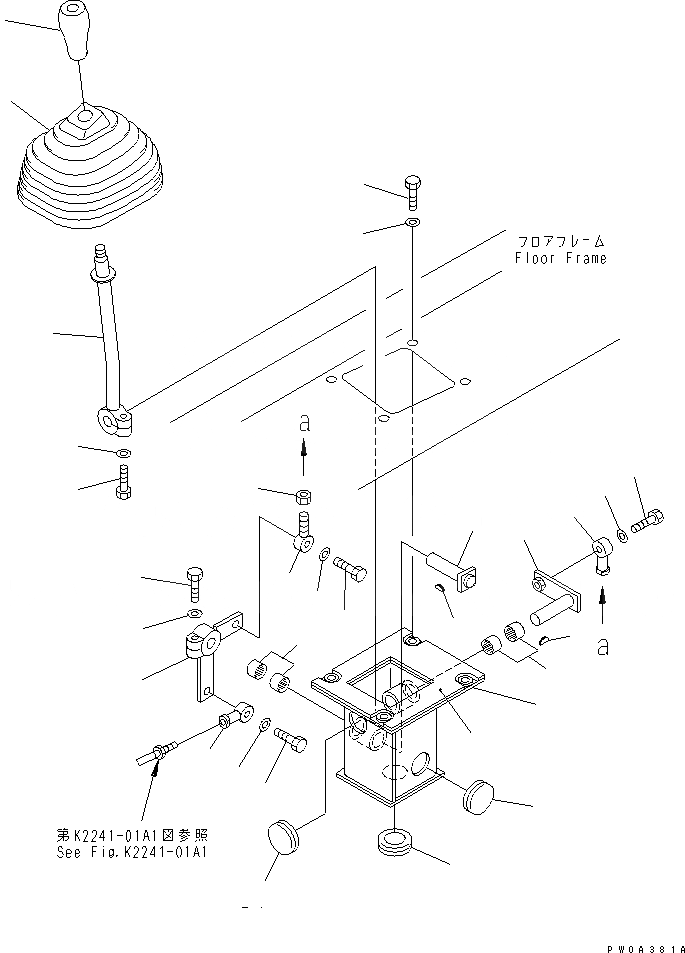 フロアフレーム
Floor Frame

a

a

第K2241-01A1図参照
See Fig.K2241-01A1

PW0A381A