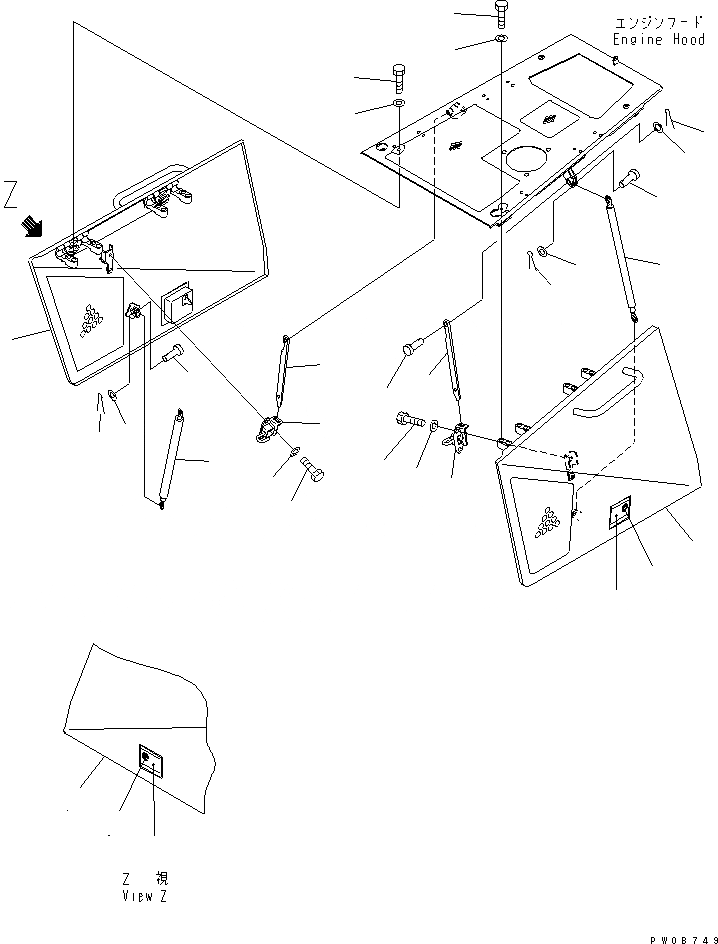 エンジンフード
Engine Hood

Z

Z 視
View Z

PW08749