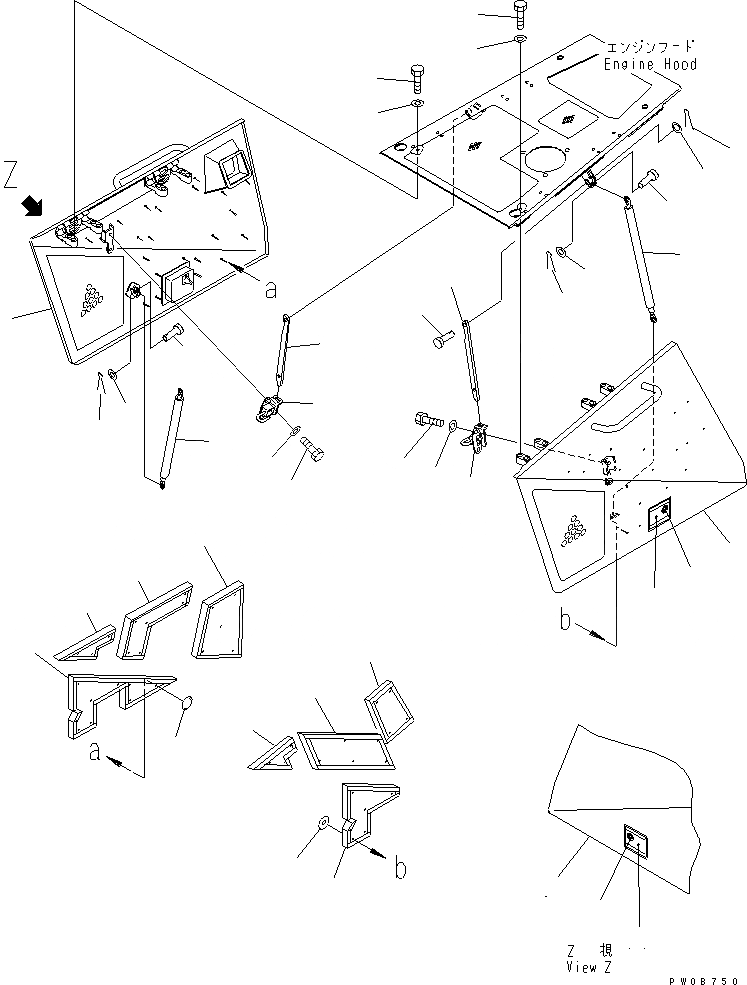 エンジンフード
Engine Hood

Z

a

b

a

b

Z 視
View Z

PW08750