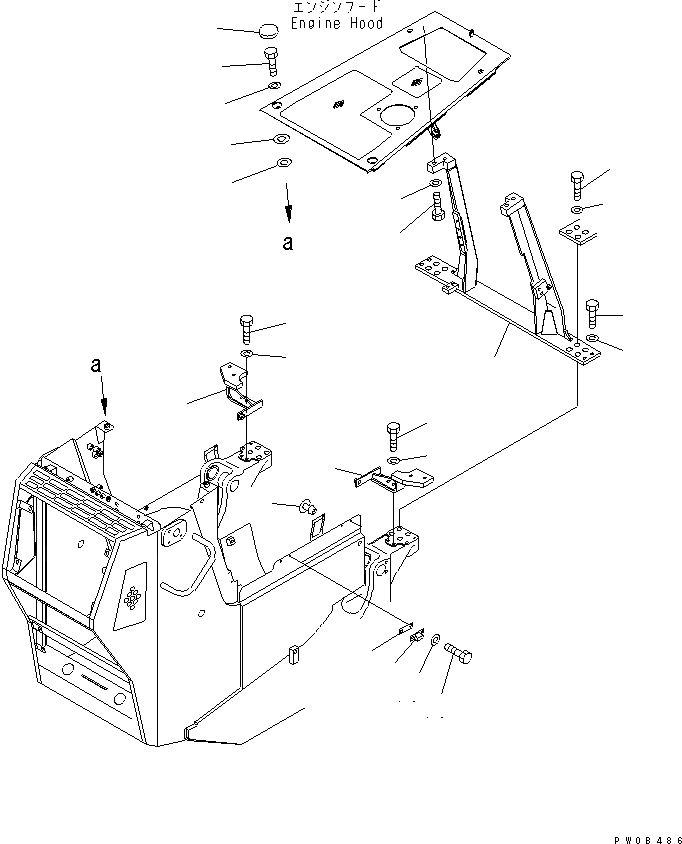 エンジンフード
Engine Hood

a

a

PW0B486