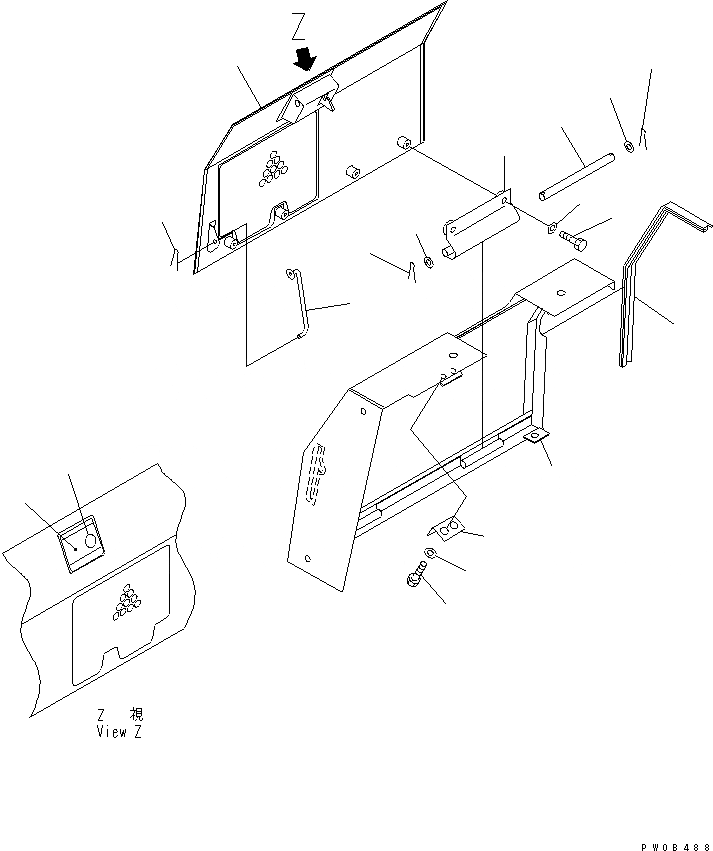 Z

Z 視
View Z

PW08488