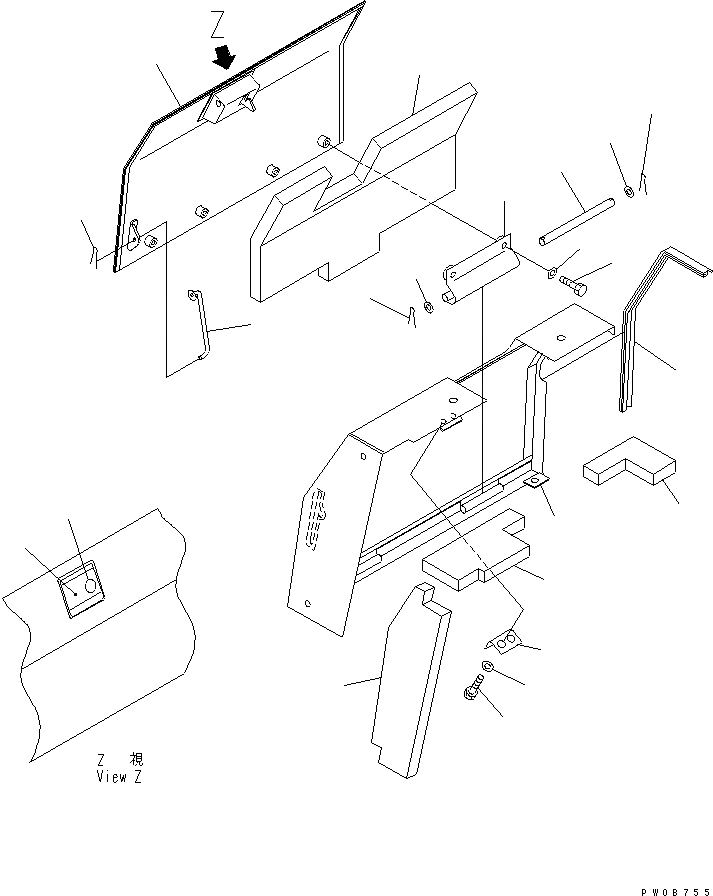 Z

Z 視
View Z

PW08755