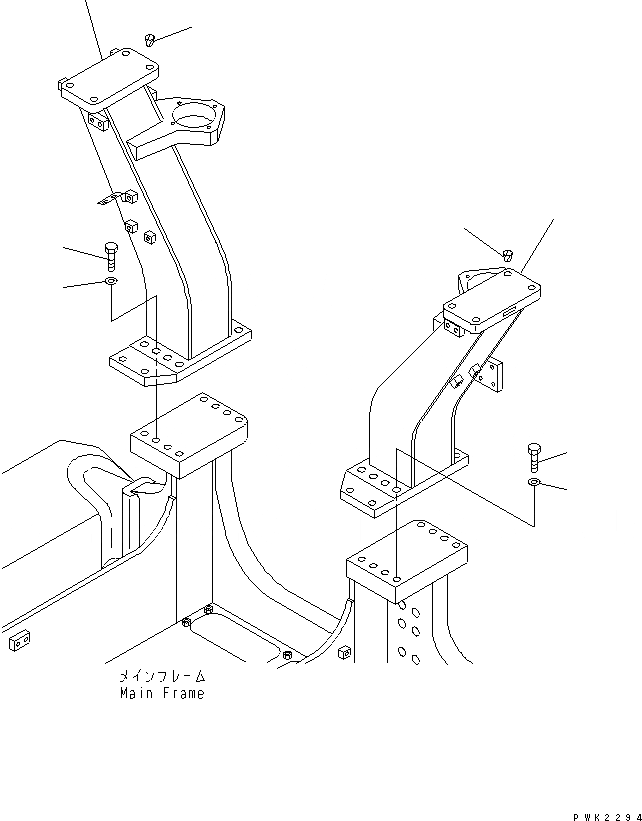 メインフレーム
Main Frame

PWK2294