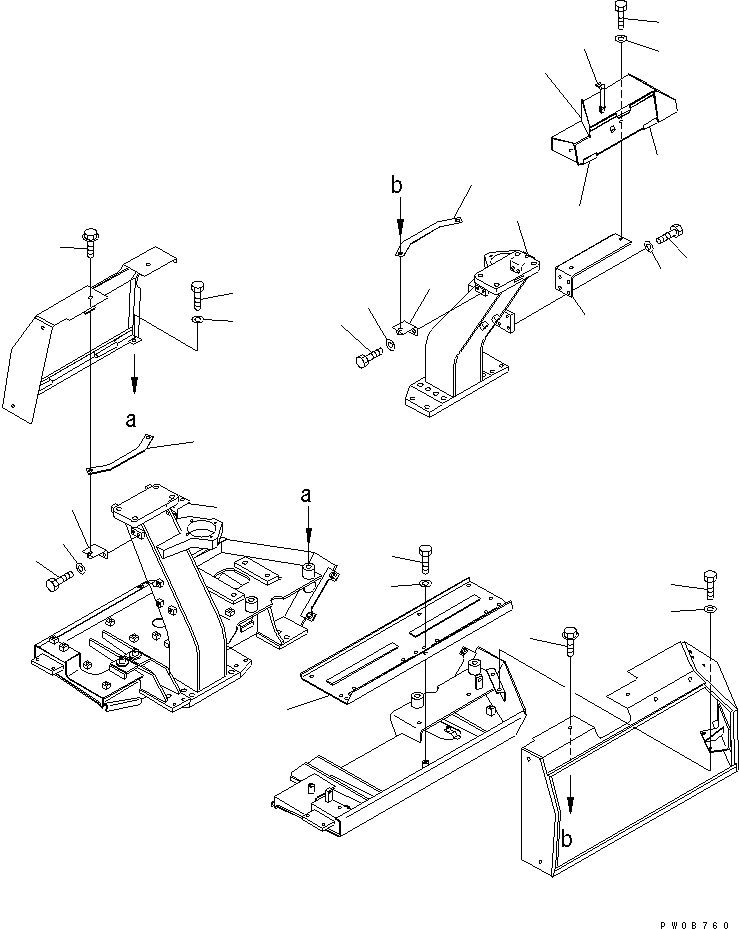 b

a

a

b

PW08760