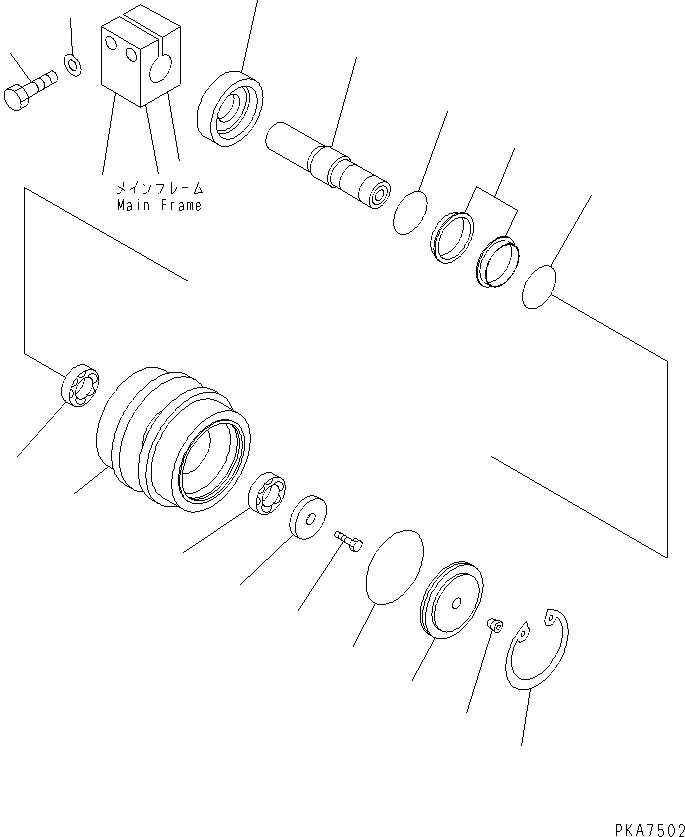 メインフレーム
Main Frame

PKA7502