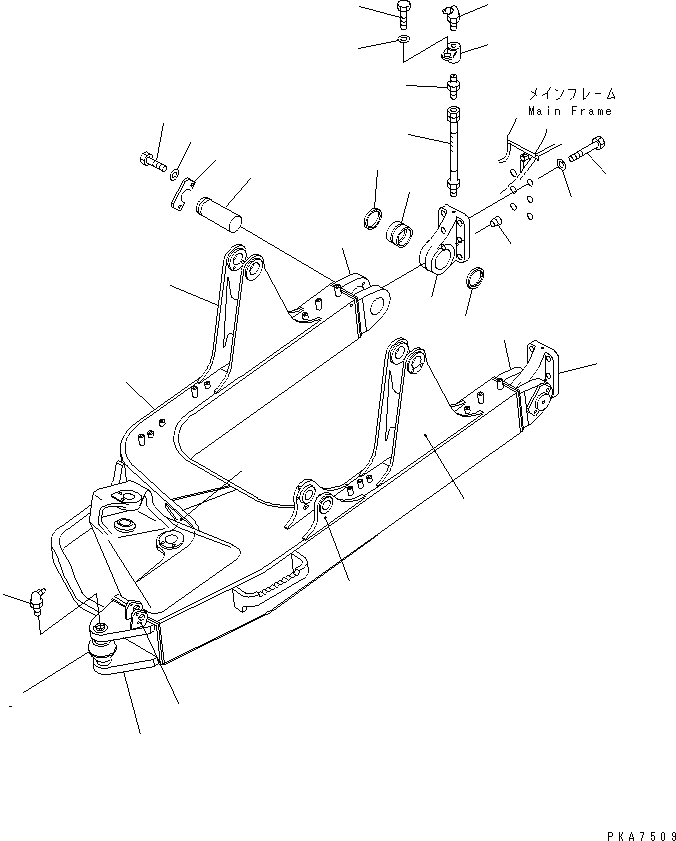 メインフレーム
Main Frame

PKA7509