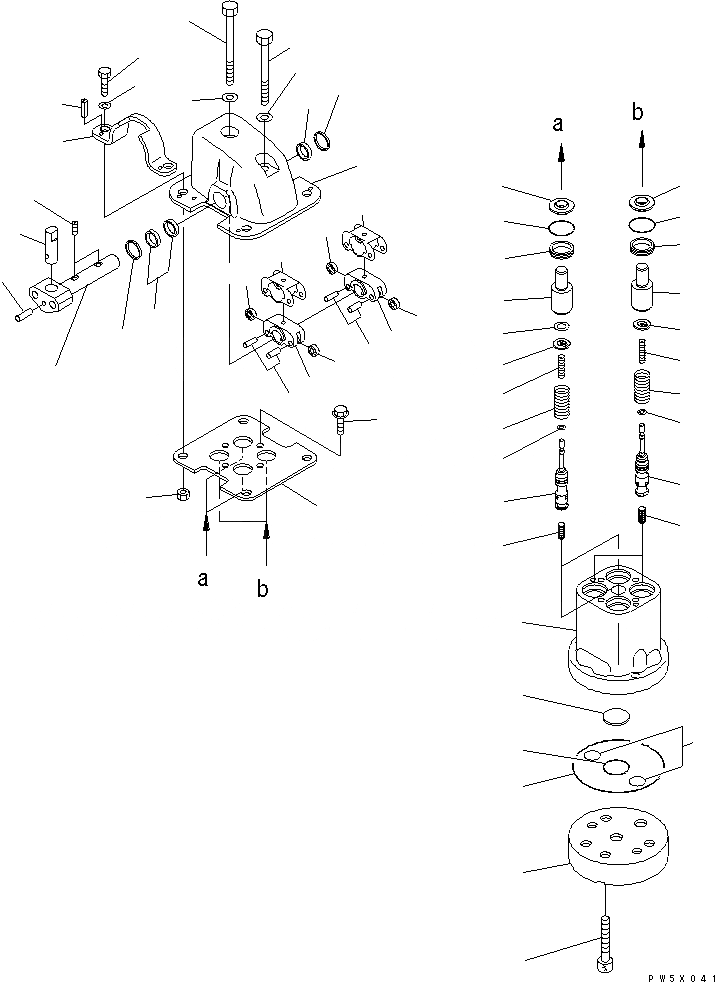 a
b
a
b
PW5X041