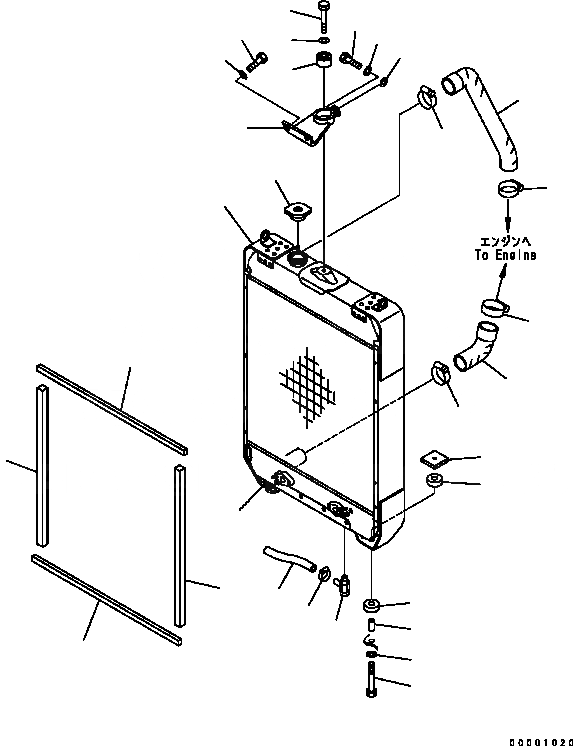 エンジンへ
To Engine

00001020