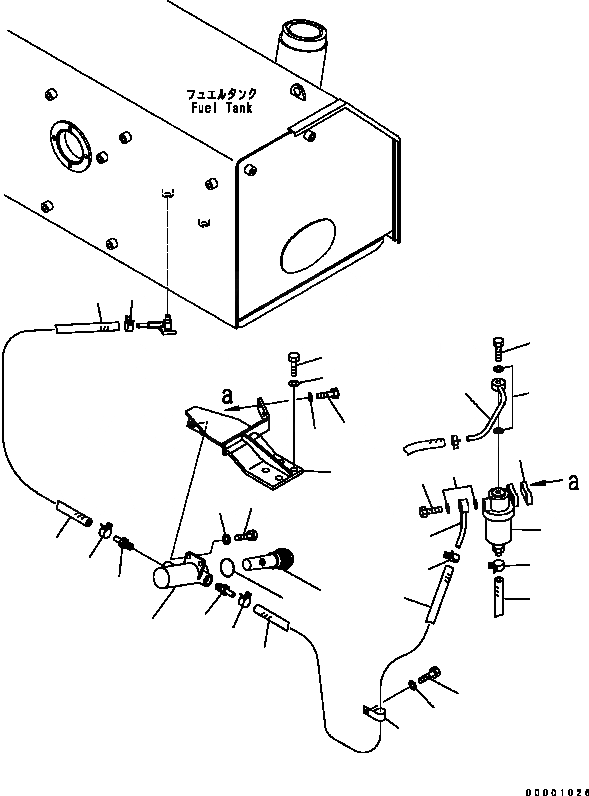 フュエルタンク
Fuel Tank

a

a

00001026