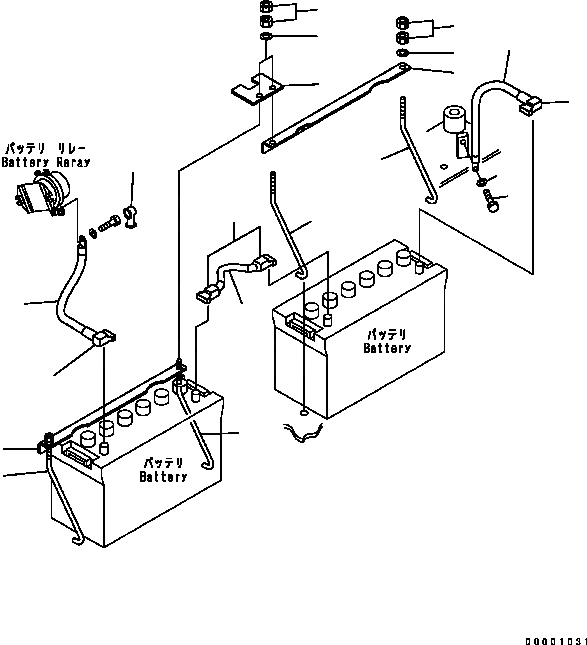 バッテリ リレー
Battery Reray

バッテリ
Battery

バッテリ
Battery

00001031