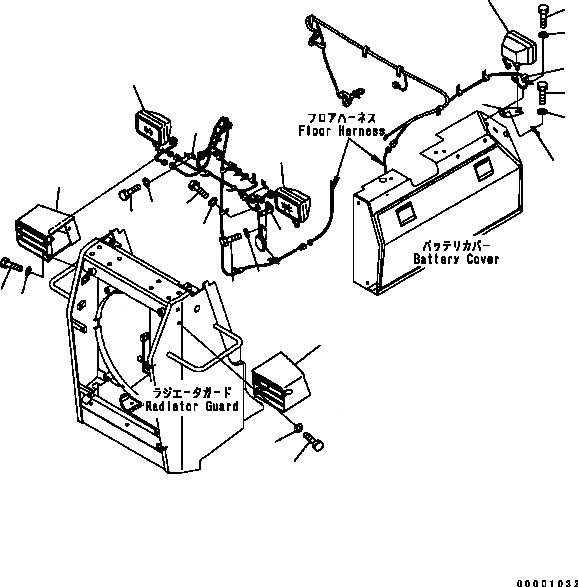 フロアハーネス
Floor Harness

バッテリカバー
Battery Cover

ラジエータガード
Radiator Guard

00001032