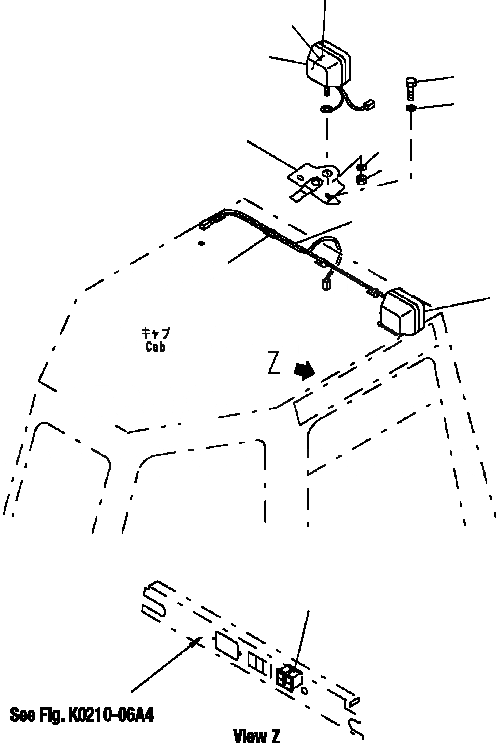 キャブ
Cab

Z

See Fig. K0210-06A4

View Z