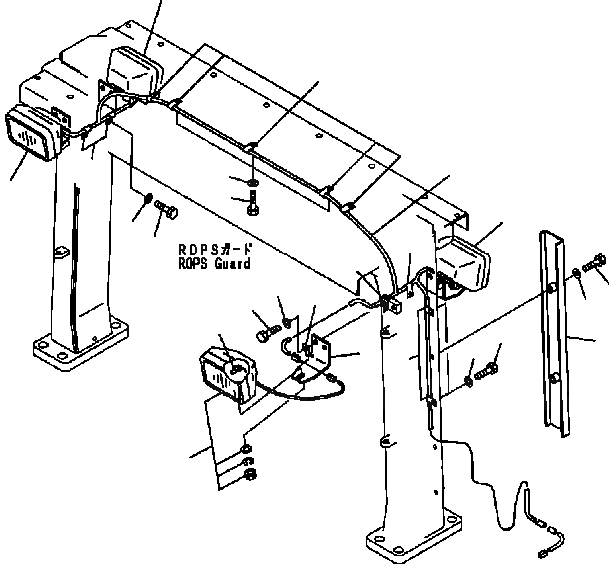 ROPSガード
ROPS Guard