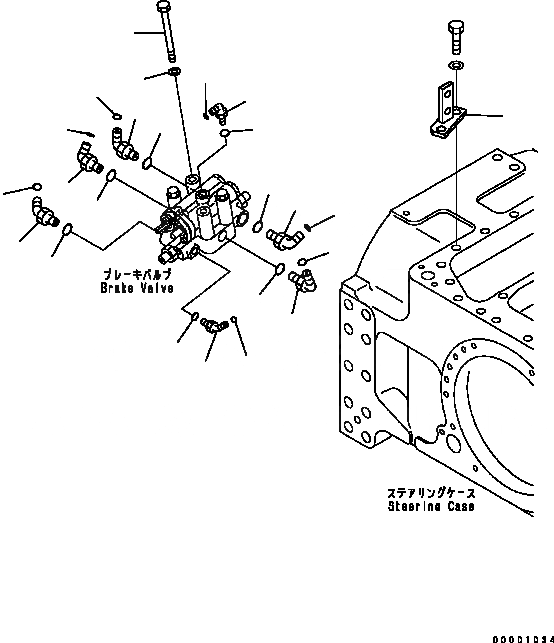 ブレーキバルブ
Brake Valve

ステアリングケース
Steering Case

00001034