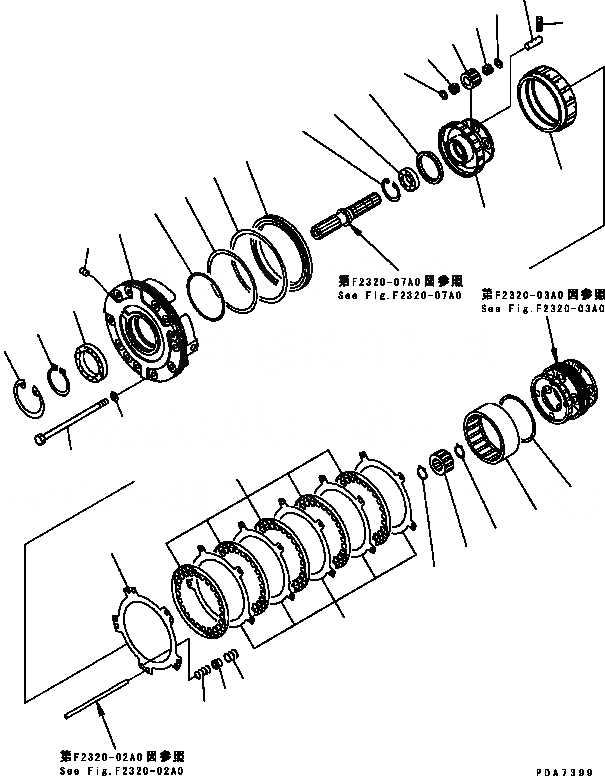 第F2320-07A0図参照
See Fig.F2320-07A0

第F2320-03A0図参照
See Fig.F2320-03A0

第F2320-02A0図参照
See Fig.F2320-02A0

PDA7399