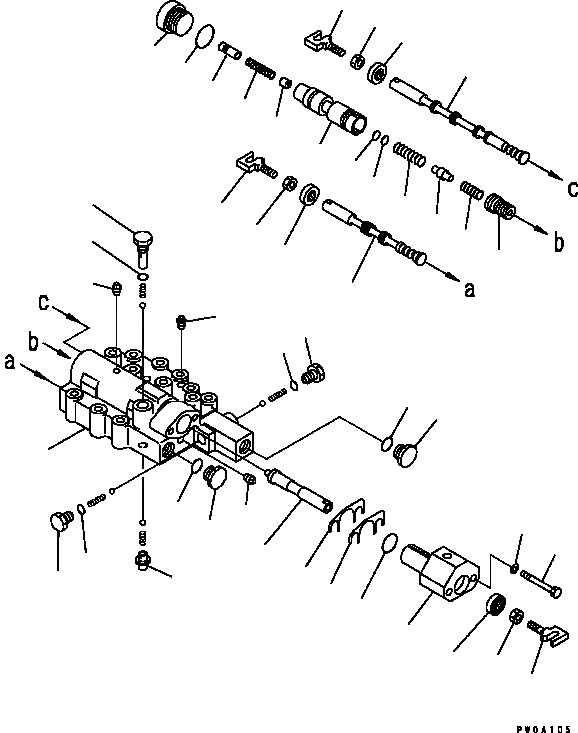 c
b
a
c
b
a
PW0A105