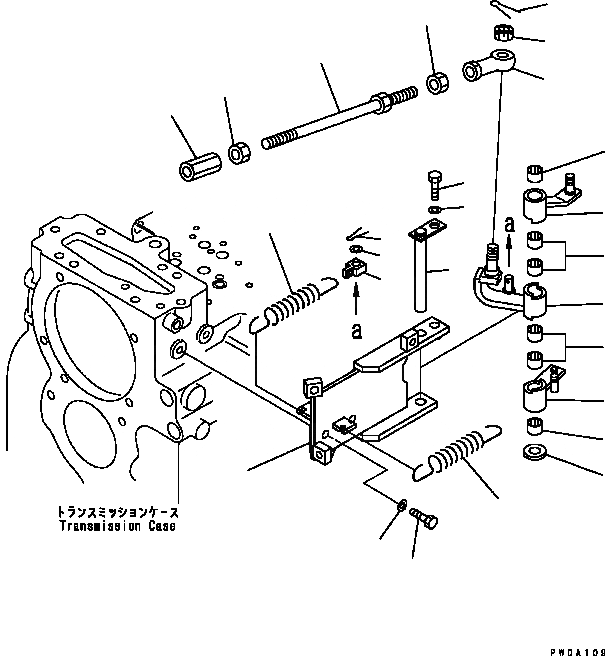 a

a

トランスミッションケース
Transmission Case

PWDA109