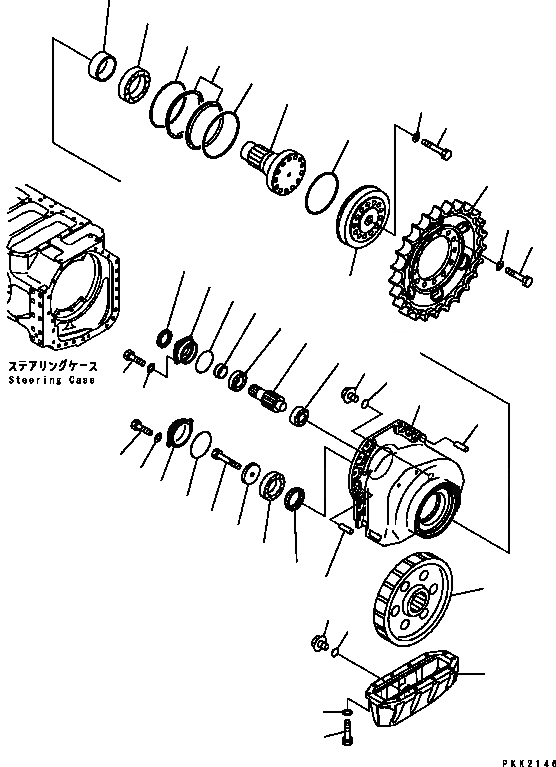 ステアリングケース
Steering Case

PKK2146