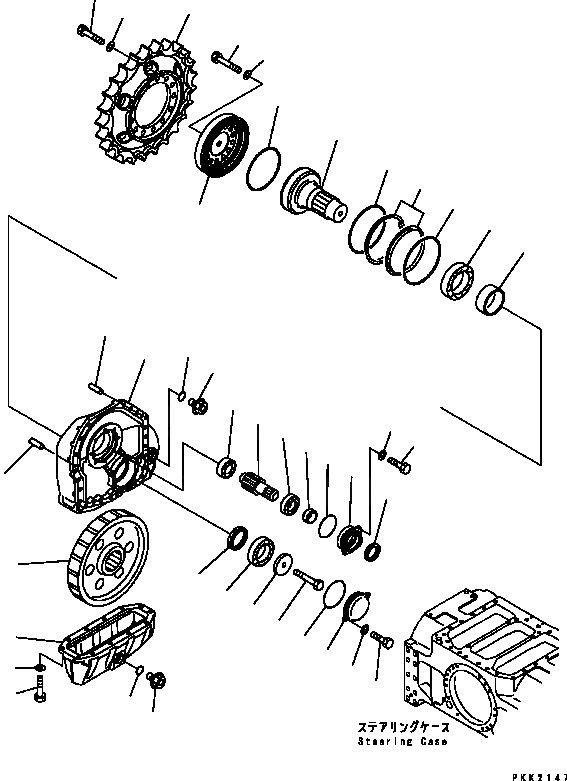 ステアリングケース
Steering Case

PKK2147