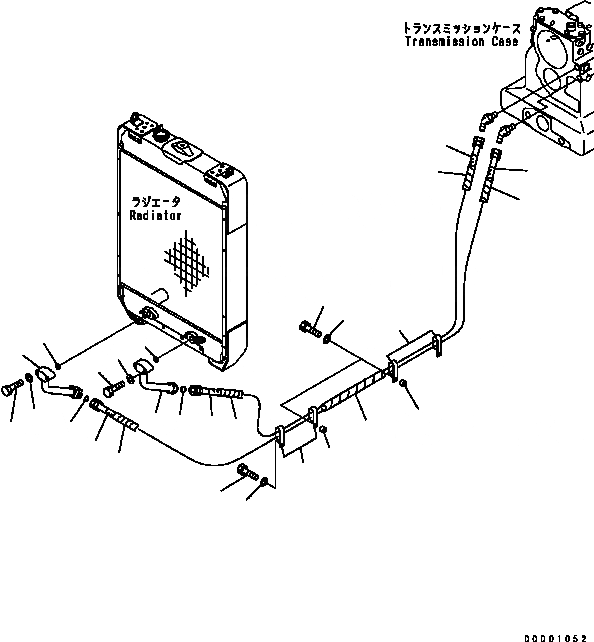 トランスミッションケース
Transmission Case

ラジエータ
Radiator

D0001052