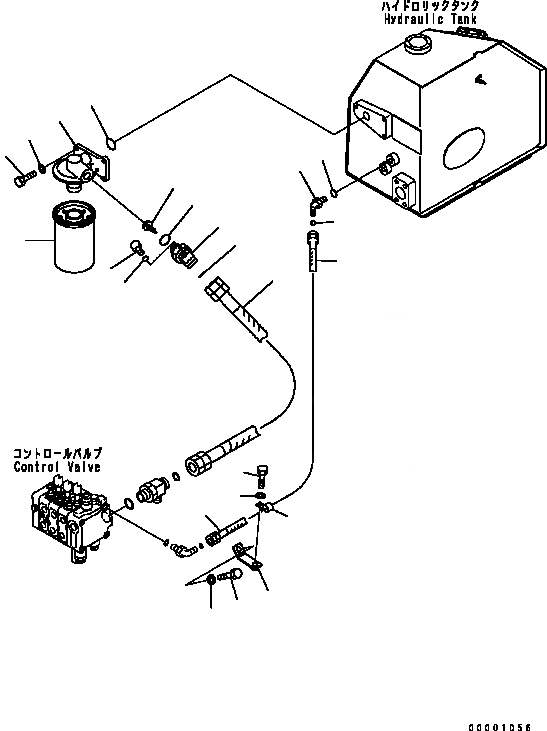 ハイドロリックタンク
Hydraulic Tank

コントロールバルブ
Control Valve

00001056