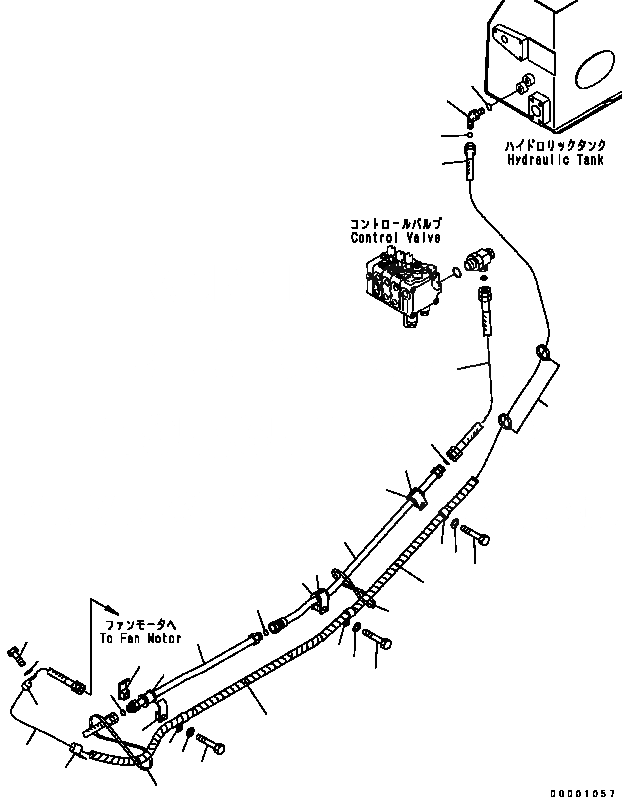 ハイドロリックタンク
Hydraulic Tank

コントロールバルブ
Control Valve

ファンモータへ
To Fan Motor

00001057