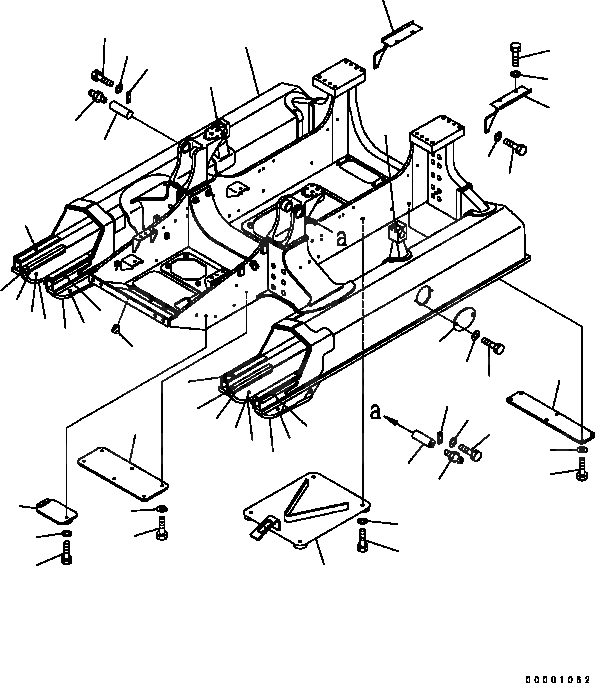 a
a
00001052