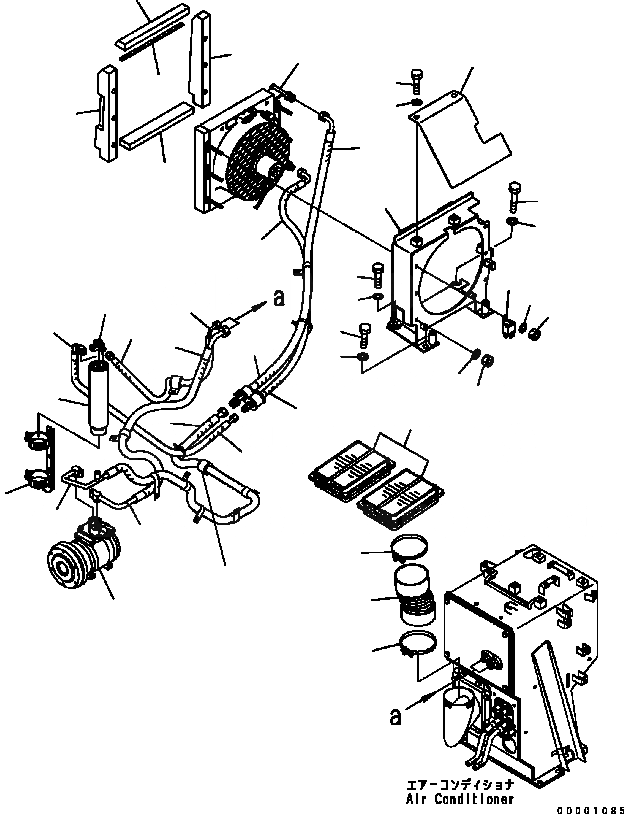 a

a

エアーコンディショナ
Air Conditioner

00001085