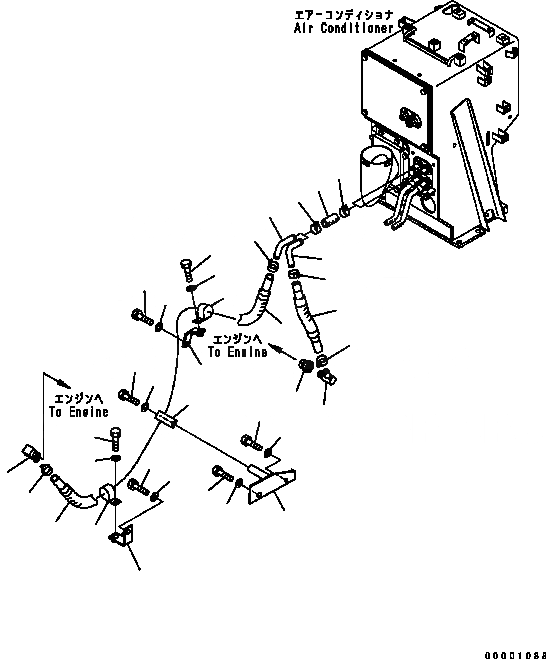 エアーコンディショナ
Air Conditioner

エンジンへ
To Engine

エンジンへ
To Engine

00001088