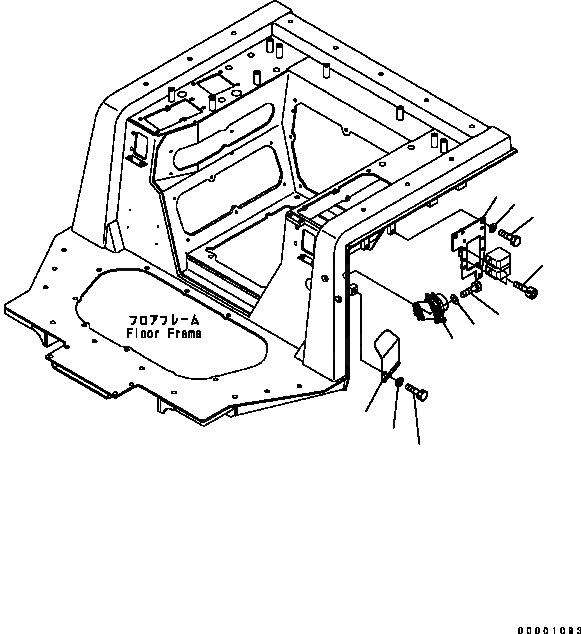 フロアフレーム
Floor Frame

00001093