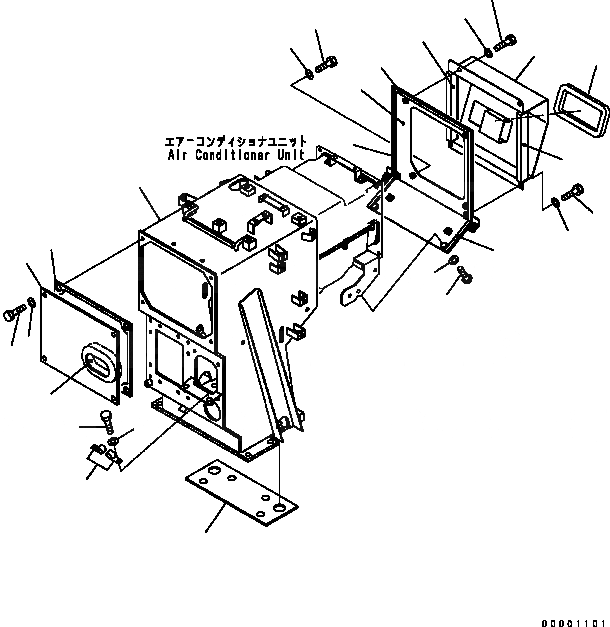 エアーコンディショナユニット
Air Conditioner Unit

00001101